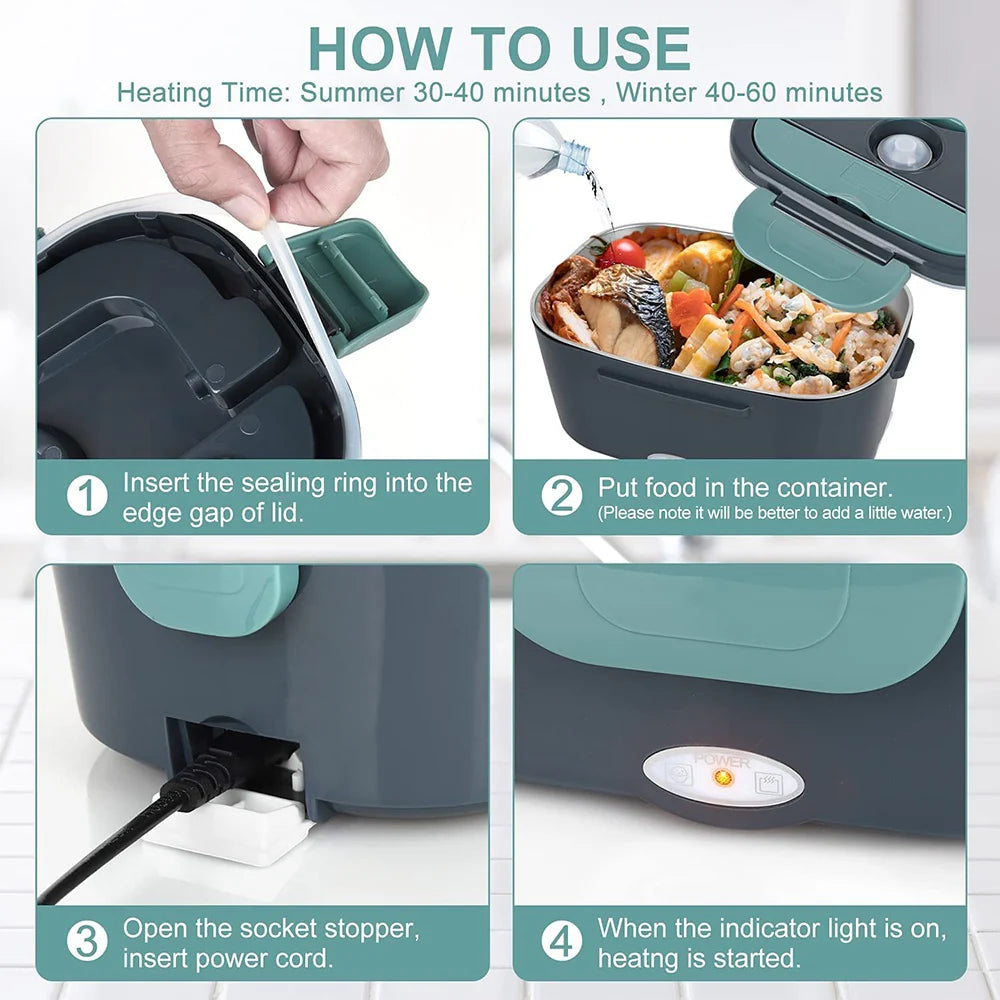 HOW TO USE

Heating Time: Summer 30-40 minutes , Winter 40-60 minutes

1 Insert the sealing ring into the edge gap of lid.

2 Put food in the container.
(Please note it will be better to add a little water.)

3 Open the socket stopper, insert power cord.

POWER

4 When the indicator light is on, heatng is started.